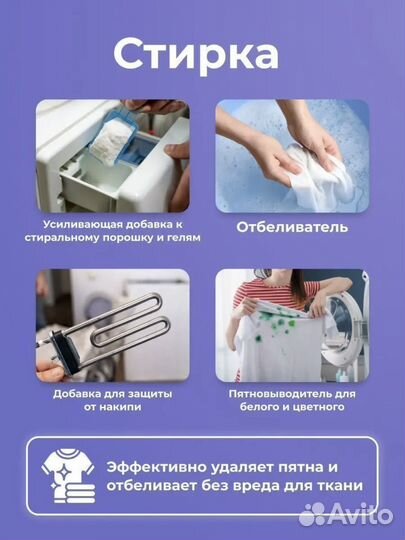 Стирка

Усиливающая добавка к стиральному порошку и гелям

Отбеливатель

Добавка для защиты от накипи

Пятновыводитель для белого и цветного

Эффективно удаляет пятна и отбеливает без вреда для ткани

Avito