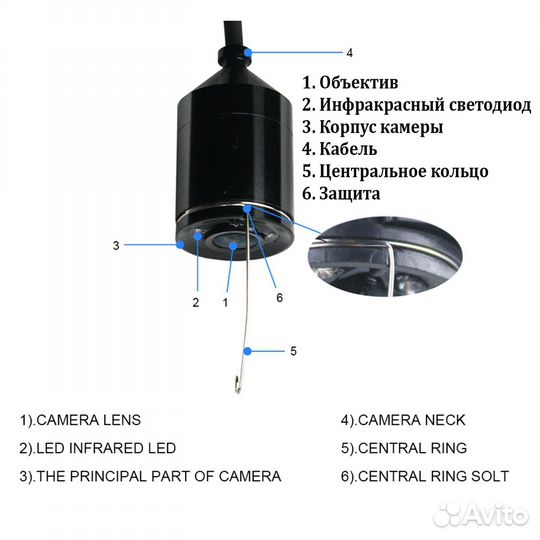 4

1. Объектив
2. Инфракрасный светодиод
3. Корпус камеры
4. Кабель
5. Центральное кольцо
6. Защита

3

2 1 6

5

1).CAMERA LENS

2).LED INFRARED LED

3).THE PRINCIPAL PART OF CAMERA

4).CAMERA NECK

5).CENTRAL RING

6).CENTRAL RING SOLT

Avito