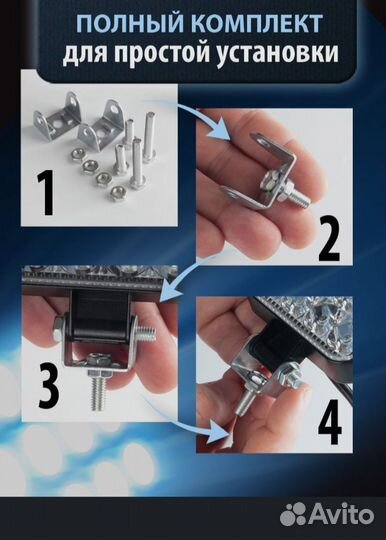 ПОЛНЫЙ КОМПЛЕКТ
для простой установки

1

2

3

4

Avito