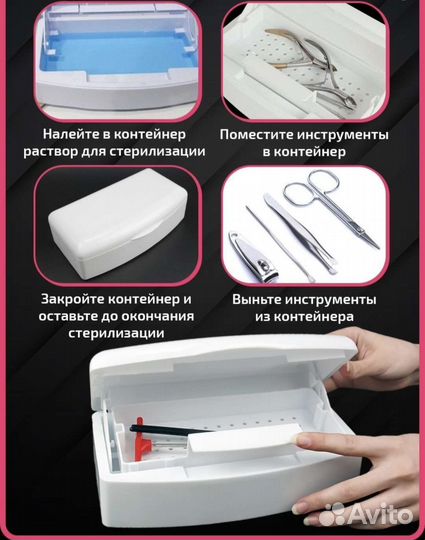 Налейте в контейнер раствор для стерилизации

Поместите инструменты в контейнер

Закройте контейнер и оставьте до окончания стерилизации

Выньте инструменты из контейнера

Avito