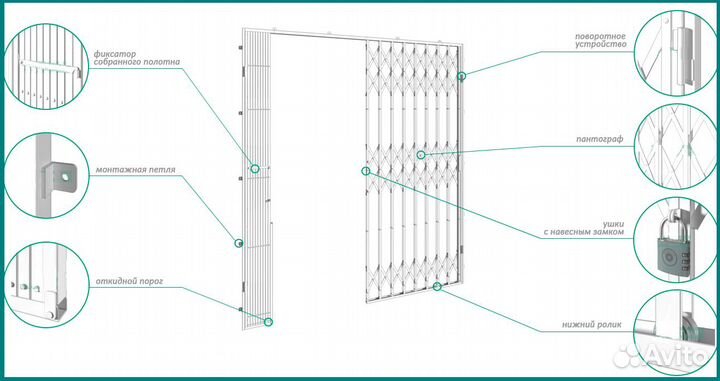 фиксатор собранного полотна

монтажная петля

откидной порог

поворотное устройство

пантограф

ушки с навесным замком

нижний ролик

Avito