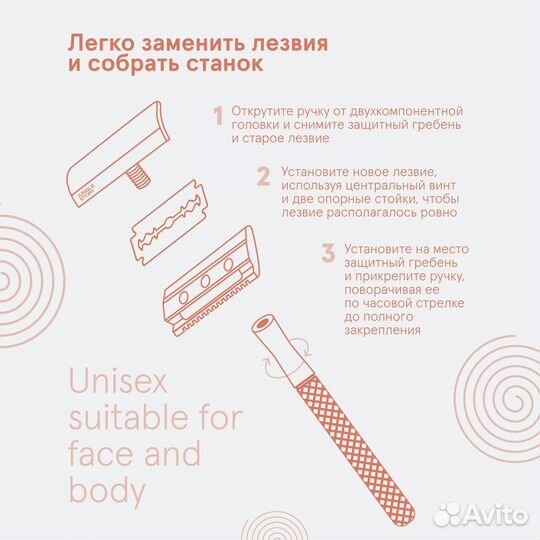 Легко заменить лезвия и собрать станок

1 Открутите ручку от двухкомпонентной головки и снимите защитный гребень и старое лезвие

2 Установите новое лезвие, используя центральный винт и две опорные стойки, чтобы лезвие располагалось ровно

3 Установите на место защитный гребень и прикрепите ручку, поворачивая ее по часовой стрелке до полного закрепления

JUNGLE STORY

Unisex suitable for face and body

Avito