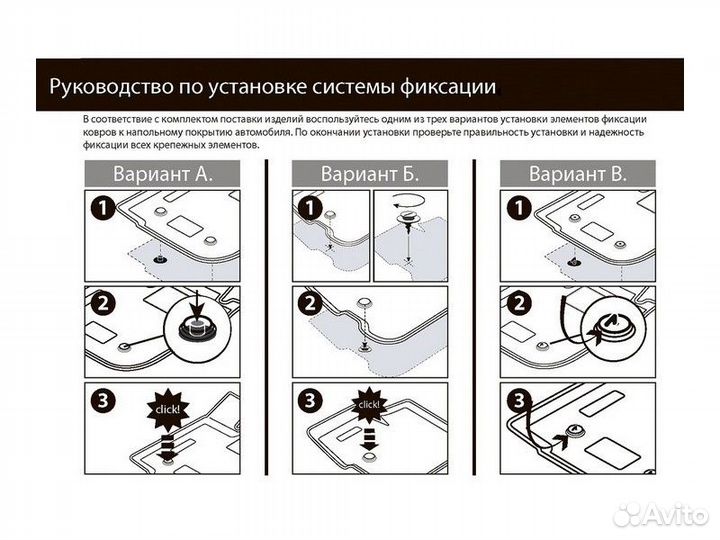 Руководство по установке системы фиксации

В соответствие с комплектом поставки изделий воспользуйтесь одним из трех вариантов установки элементов фиксации ковров к напольному покрытию автомобиля. По окончании установки проверьте правильность установки и надежность фиксации всех крепежных элементов.

Вариант А.

1

2

3

click!

Вариант Б.

1

2

3

click!

Вариант В.

1

2

3

Avito