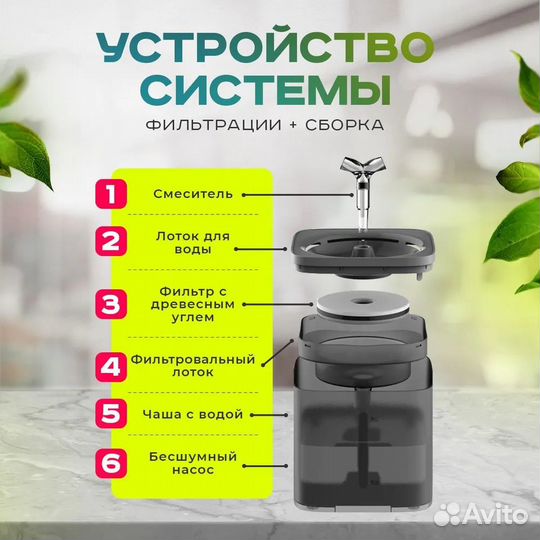 УСТРОЙСТВО СИСТЕМЫ
ФИЛЬТРАЦИИ + СБОРКА

1 Смеситель

2 Лоток для воды

3 Фильтр с древесным углем

4 Фильтровальный лоток

5 Чаша с водой

6 Бесшумный насос

Avito