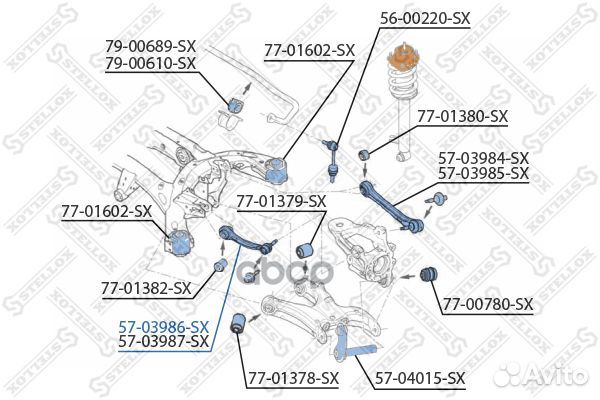 79-00689-SX
79-00610-SX
77-01602-SX
56-00220-SX
77-01380-SX
57-03984-SX
57-03985-SX
77-01602-SX
77-01379-SX
77-01382-SX
77-00780-SX
57-03986-SX
57-03987-SX
77-01378-SX
57-04015-SX
STELLOX
Avito