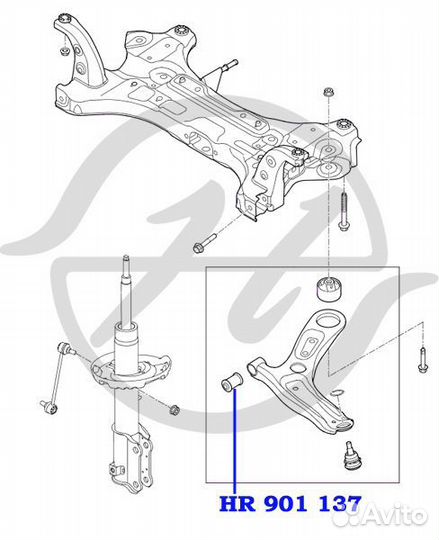 HR 901 137

Avito