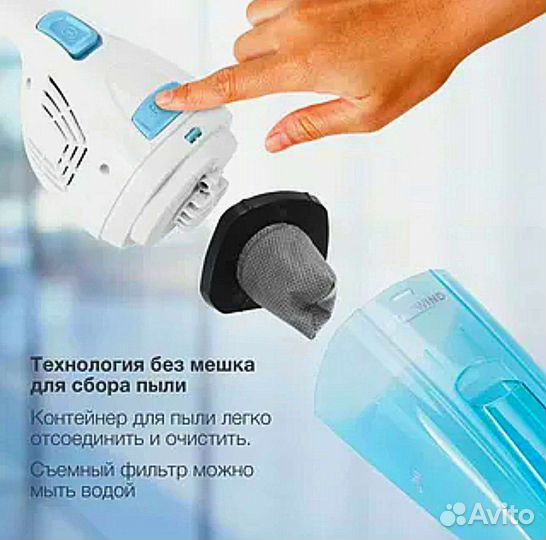 Технология без мешка для сбора пыли

Контейнер для пыли легко отсоединить и очистить.

Съемный фильтр можно мыть водой

Avito