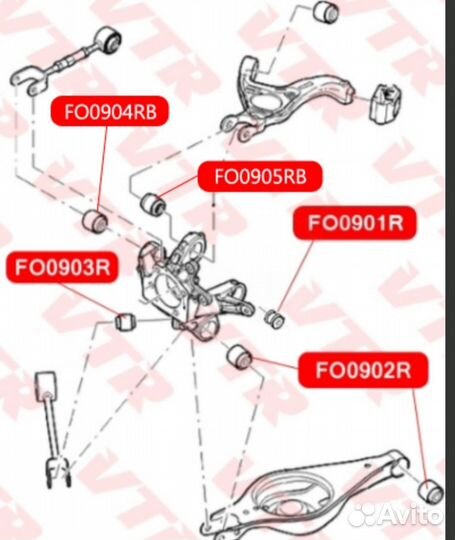 FO0904RB

FO0905RB

FO0901R

FO0903R

FO0902R

VTR

Avito