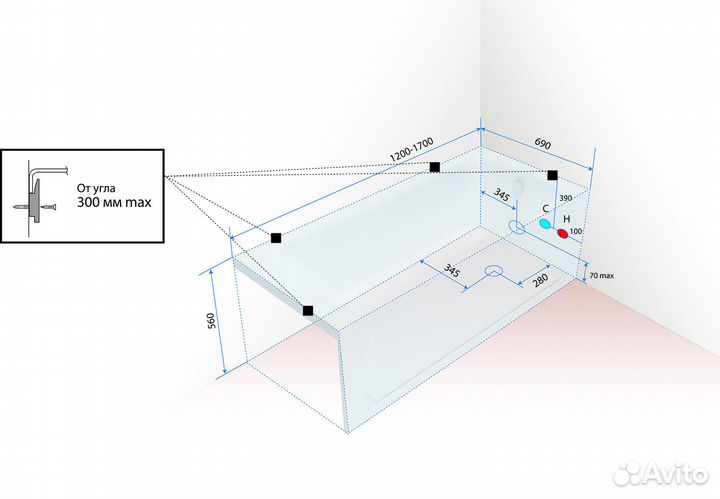 От угла
300 мм max

1200-1700

690

345

390

C

H

100

345

280

70 max

560

Avito