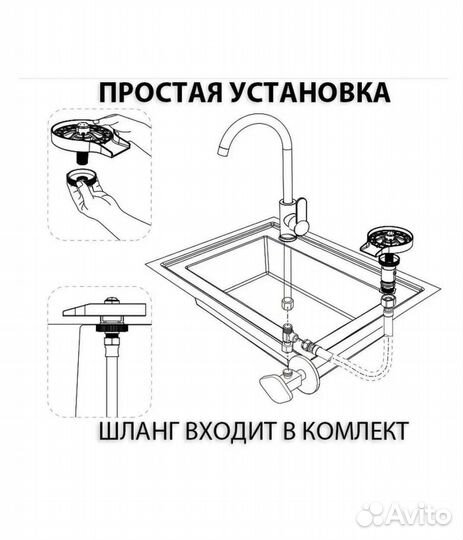 ПРОСТАЯ УСТАНОВКА

ШЛАНГ ВХОДИТ В КОМЛЕКТ

Avito