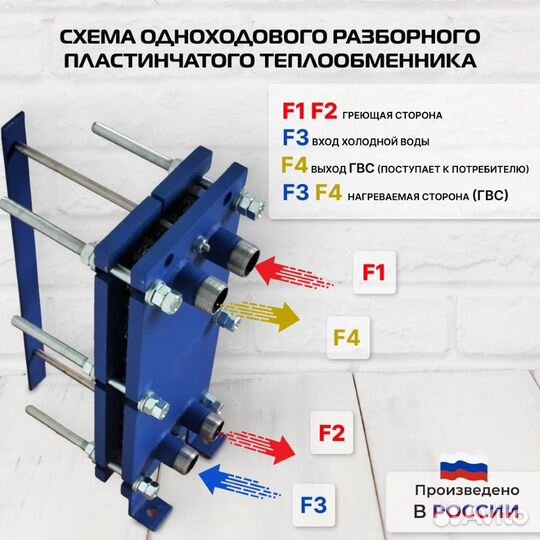 СХЕМА ОДНОХОДОВОГО РАЗБОРНОГО ПЛАСТИНЧАТОГО ТЕПЛООБМЕННИКА

F1 F2 ГРЕЮЩАЯ СТОРОНА
F3 ВХОД ХОЛОДНОЙ ВОДЫ
F4 ВЫХОД ГВС (ПОСТУПАЕТ К ПОТРЕБИТЕЛЮ)
F3 F4 НАГРЕВАЕМАЯ СТОРОНА (ГВС)

F1

F4

F2

F3

Произведено
В РОССИИ

Avito