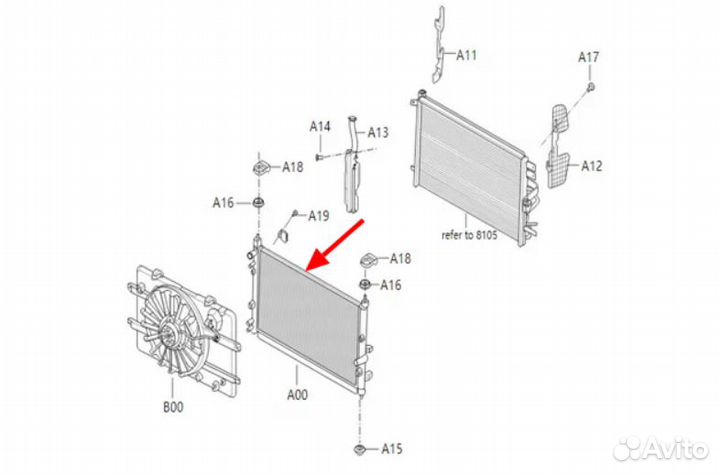 A11
A17
A14
A13
A18
A12
A16
A19
refer to 8105
A18
A16
B00
A00
A15
Avito