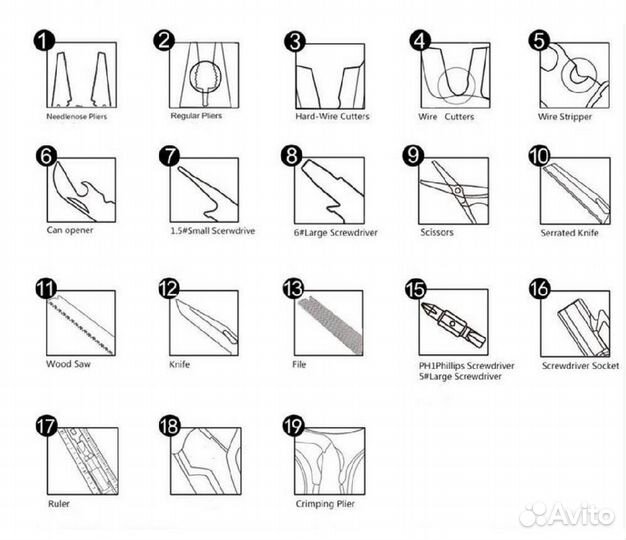 1
Needlenose Pliers

2
Regular Pliers

3
Hard-Wire Cutters

4
Wire Cutters

5
Wire Stripper

6
Can opener

7
1.5#Small Scerwdrive

8
6#Large Screwdriver

9
Scissors

10
Serrated Knife

11
Wood Saw

12
Knife

13
File

15
PH1Phillips Screwdriver
5#Large Screwdriver

16
Screwdriver Socket

17
Ruler

18

19
Crimping Plier

Avito