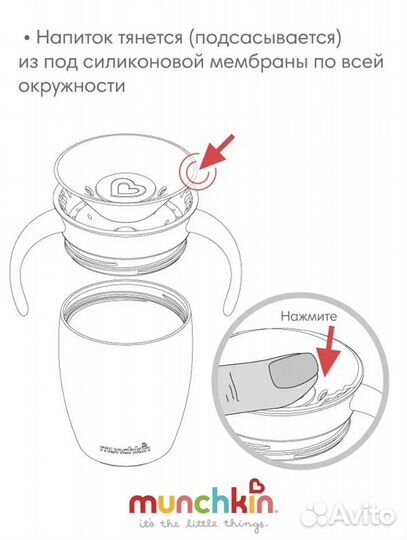 • Напиток тянется (подсасывается) из под силиконовой мембраны по всей окружности

Нажмите

munchkin

munchkin
it's the little things.

Avito