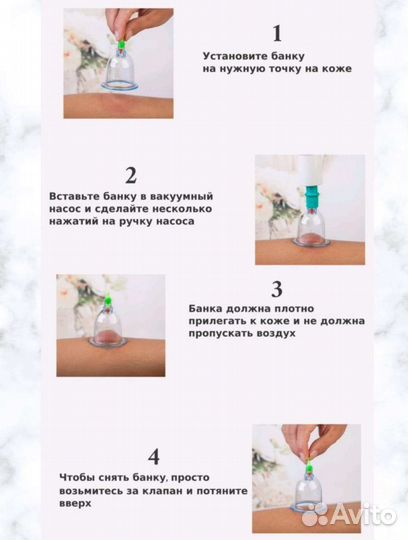 1

Установите банку на нужную точку на коже

2

Вставьте банку в вакуумный насос и сделайте несколько нажатий на ручку насоса

3

Банка должна плотно прилегать к коже и не должна пропускать воздух

4

Чтобы снять банку, просто возьмитесь за клапан и потяните вверх

Avito