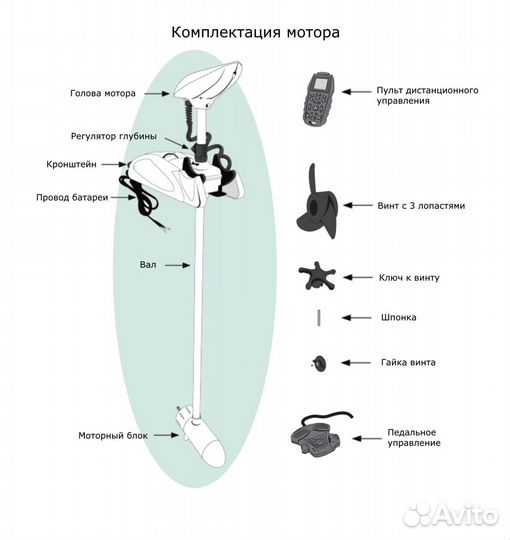 Комплектация мотора

Голова мотора

Регулятор глубины

Кронштейн

Провод батареи

Вал

Моторный блок

Пульт дистанционного управления

Винт с 3 лопастями

Ключ к винту

Шпонка

Гайка винта

Педальное управление

Avito