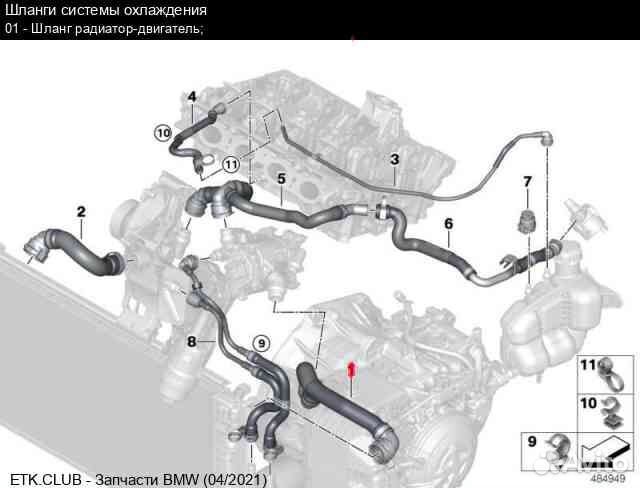 Шланги системы охлаждения
01 - Шланг радиатор-двигатель;

4
10
11
3
5
7
2
6
8
9
1
11
10
9

ETK.CLUB - Запчасти BMW (04/2021)
484949