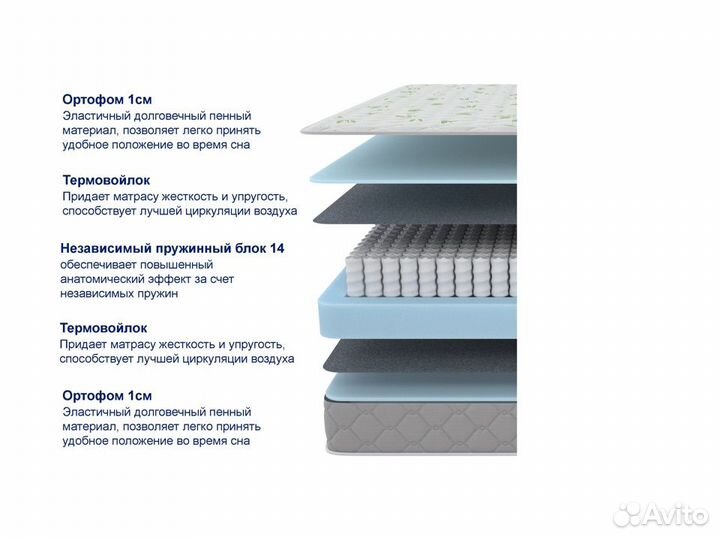 Ортофом 1см
Эластичный долговечный пенный материал, позволяет легко принять удобное положение во время сна

Термовойлок
Придает матрасу жесткость и упругость, способствует лучшей циркуляции воздуха

Независимый пружинный блок 14
обеспечивает повышенный анатомический эффект за счет независимых пружин

Термовойлок
Придает матрасу жесткость и упругость, способствует лучшей циркуляции воздуха

Ортофом 1см
Эластичный долговечный пенный материал, позволяет легко принять удобное положение во время сна

Avito