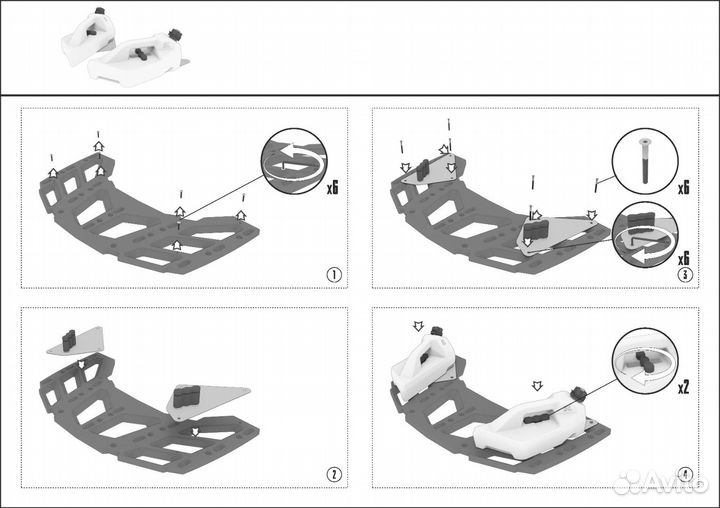 x6

1

x6

x6

3

2

x2

4

Avito