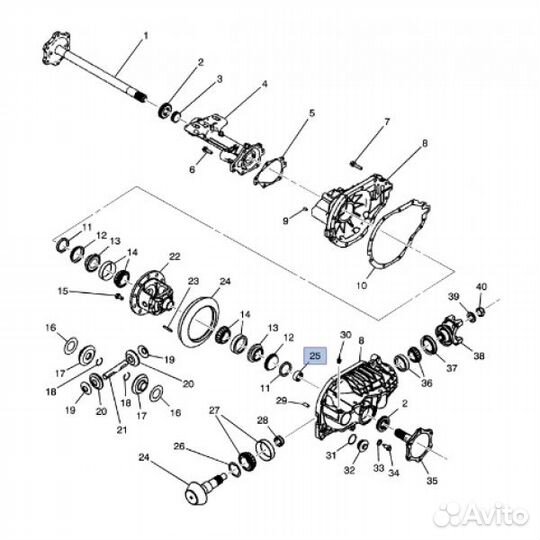 1
2
3
4
5
6
7
8
9
10
11
12
13
14
22
15
23
24
14
13
12
11
25
30
8
39
40
38
37
36
16
17
18
19
20
19
20
21
18
17
16
29
2
27
28
26
24
31
32
33
34
35
Avito