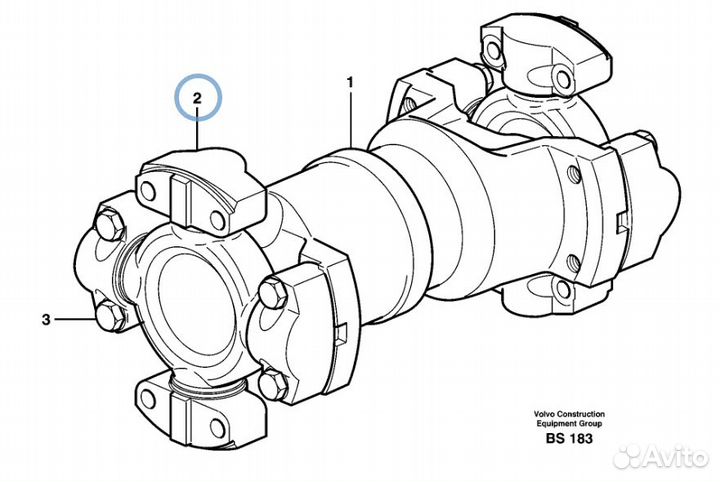 2
1
3
Volvo Construction
Equipment Group
BS 183
Avito