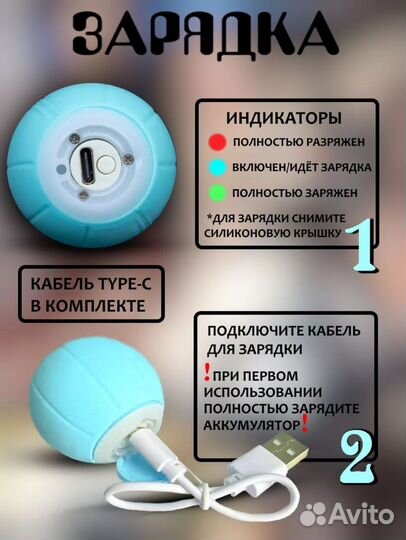 ЗАРЯДКА

ИНДИКАТОРЫ

ПОЛНОСТЬЮ РАЗРЯЖЕН

ВКЛЮЧЕН/ИДЁТ ЗАРЯДКА

ПОЛНОСТЬЮ ЗАРЯЖЕН

*ДЛЯ ЗАРЯДКИ СНИМИТЕ СИЛИКОНОВУЮ КРЫШКУ

1

КАБЕЛЬ TYPE-C В КОМПЛЕКТЕ

ПОДКЛЮЧИТЕ КАБЕЛЬ ДЛЯ ЗАРЯДКИ

!ПРИ ПЕРВОМ ИСПОЛЬЗОВАНИИ ПОЛНОСТЬЮ ЗАРЯДИТЕ АККУМУЛЯТОР!

2

Avito