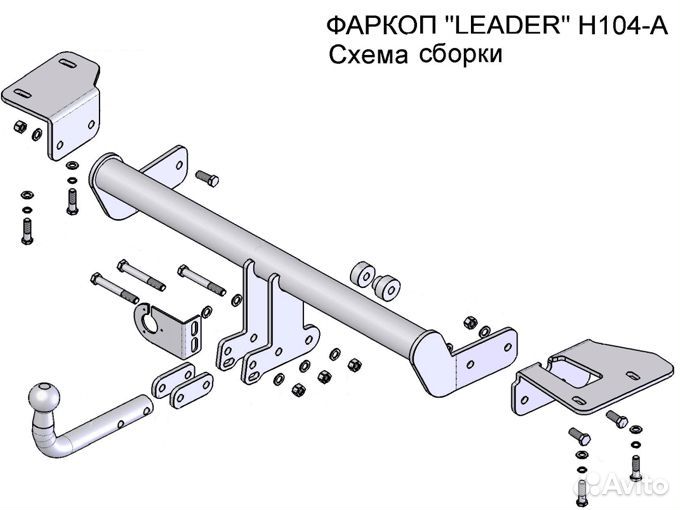 ФАРКОП "LEADER" H104-A
Схема сборки

Avito