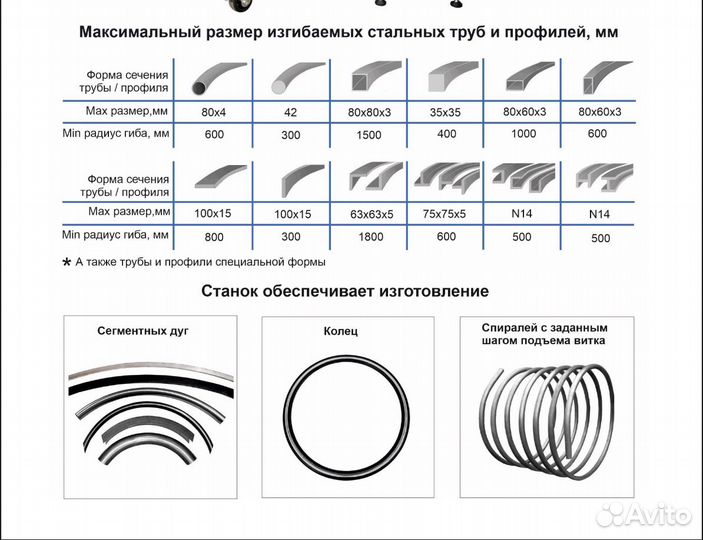 Максимальный размер изгибаемых стальных труб и профилей, мм

| Форма сечения трубы / профиля | | | | | | |
|---|---|---|---|---|---|---|
| Max размер,мм | 80x4 | 42 | 80x80x3 | 35x35 | 80x60x3 | 80x60x3 |
| Min радиус гиба, мм | 600 | 300 | 1500 | 400 | 1000 | 600 |

| Форма сечения трубы / профиля | | | | | | |
|---|---|---|---|---|---|---|
| Max размер,мм | 100x15 | 100x15 | 63x63x5 | 75x75x5 | N14 | N14 |
| Min радиус гиба, мм | 800 | 300 | 1800 | 600 | 500 | 500 |

* А также трубы и профили специальной формы

Станок обеспечивает изготовление

Сегментных дуг

Колец

Спиралей с заданным шагом подъема витка

Avito