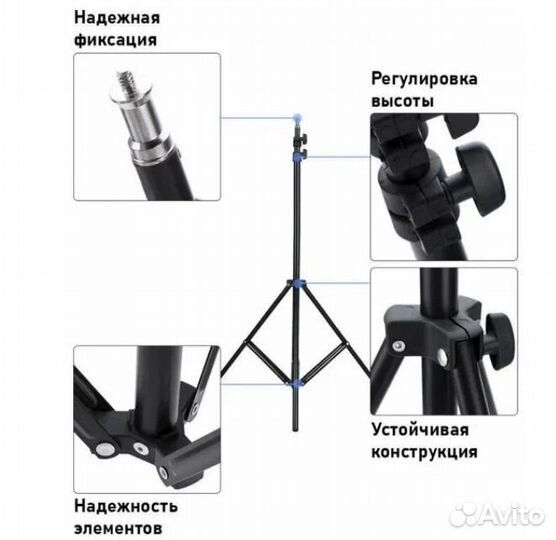 Надежная фиксация

Регулировка высоты

Устойчивая конструкция

Надежность элементов

Avito