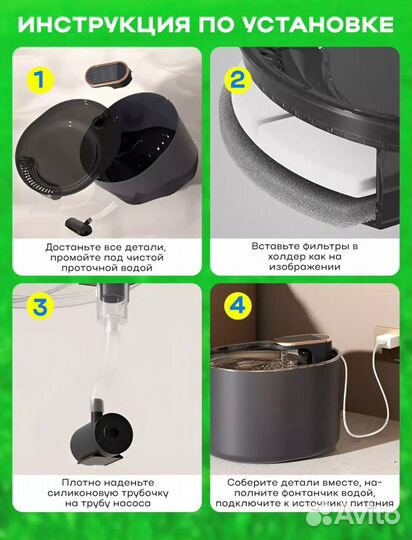 ИНСТРУКЦИЯ ПО УСТАНОВКЕ

1

Достаньте все детали, промойте под чистой проточной водой

2

Вставьте фильтры в холдер как на изображении

3

Плотно наденьте силиконовую трубочку на трубу насоса

4

Соберите детали вместе, наполните фонтанчик водой, подключите к источнику питания

Avito