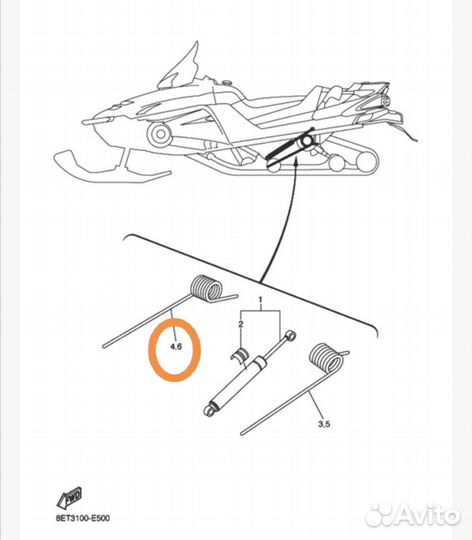 1
2
4,6
3,5
FWD
8ET3100-E500
Avito