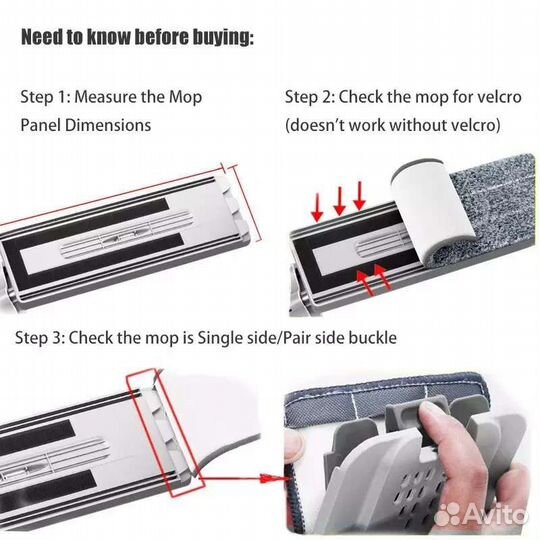 Need to know before buying:

Step 1: Measure the Mop Panel Dimensions

Step 2: Check the mop for velcro (doesn't work without velcro)

Step 3: Check the mop is Single side/Pair side buckle

Avito