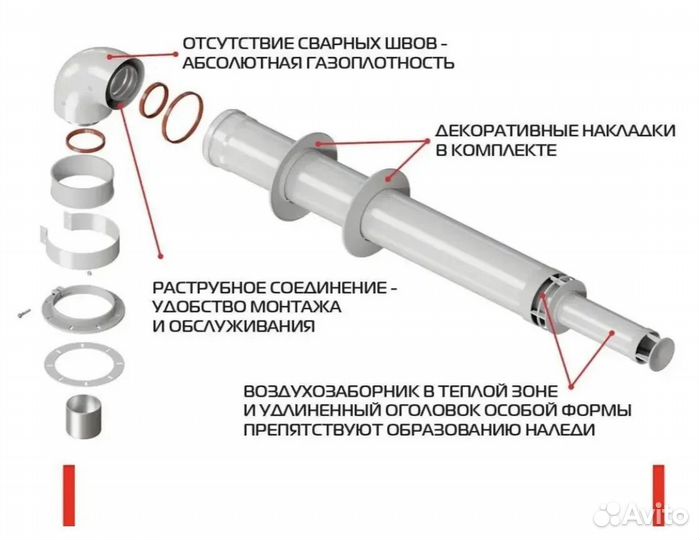 ОТСУТСТВИЕ СВАРНЫХ ШВОВ - АБСОЛЮТНАЯ ГАЗОПЛОТНОСТЬ

ДЕКОРАТИВНЫЕ НАКЛАДКИ В КОМПЛЕКТЕ

РАСТРУБНОЕ СОЕДИНЕНИЕ - УДОБСТВО МОНТАЖА И ОБСЛУЖИВАНИЯ

ВОЗДУХОЗАБОРНИК В ТЕПЛОЙ ЗОНЕ И УДЛИНЕННЫЙ ОГОЛОВОК ОСОБОЙ ФОРМЫ ПРЕПЯТСТВУЮТ ОБРАЗОВАНИЮ НАЛЕДИ

Avito