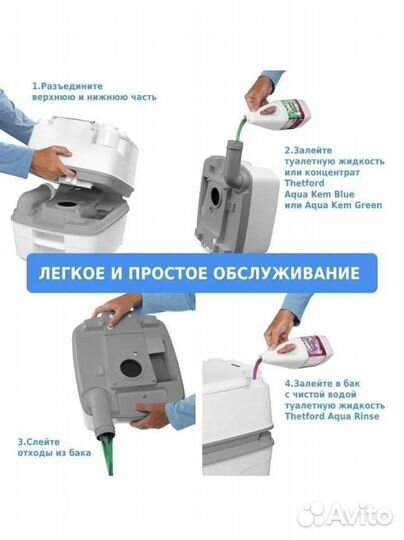 1.Разъедините верхнюю и нижнюю часть

2.Залейте туалетную жидкость или концентрат Thetford Aqua Kem Blue или Aqua Kem Green

ЛЕГКОЕ И ПРОСТОЕ ОБСЛУЖИВАНИЕ

3.Слейте отходы из бака

4.Залейте в бак с чистой водой туалетную жидкость Thetford Aqua Rinse

Avito