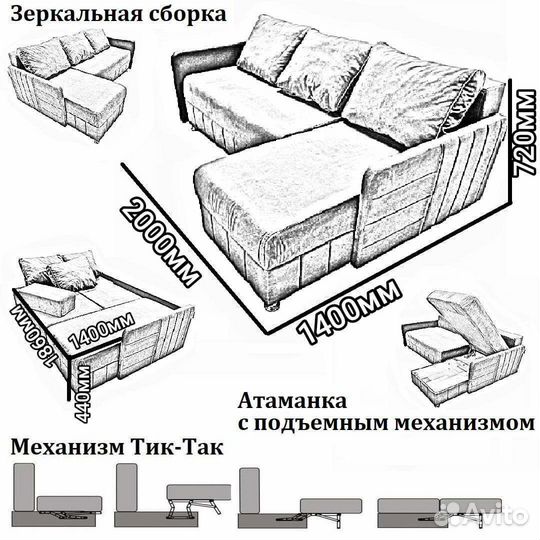 Зеркальная сборка

720мм

2000мм

1400мм

1860мм

1400мм

440мм

Атаманка
с подъемным механизмом

Механизм Тик-Так

Avito