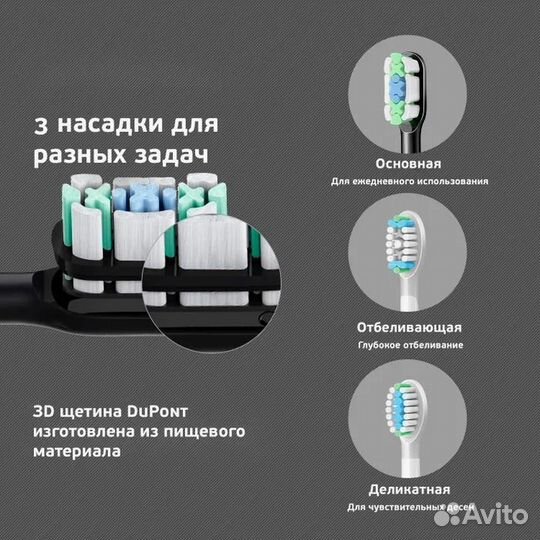 3 насадки для разных задач

3D щетина DuPont изготовлена из пищевого материала

Основная
Для ежедневного использования

Отбеливающая
Глубокое отбеливание

Деликатная
Для чувствительных десен

Avito