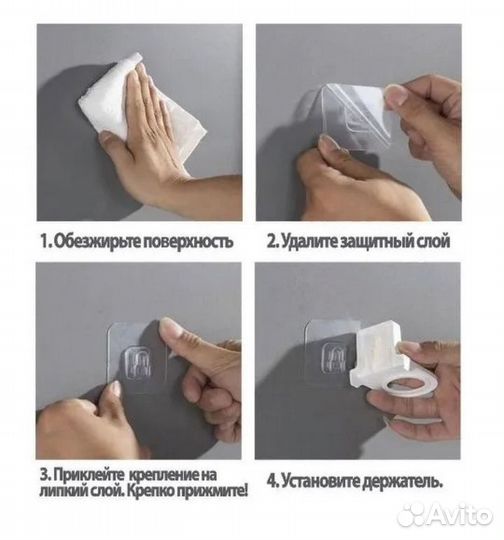 1. Обезжирьте поверхность

2. Удалите защитный слой

3. Приклейте крепление на липкий слой. Крепко прижмите!

4. Установите держатель.

Avito