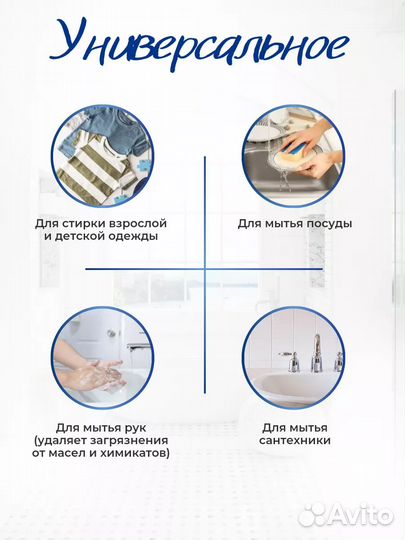 Универсальное

Для стирки взрослой и детской одежды

Для мытья посуды

Для мытья рук (удаляет загрязнения от масел и химикатов)

Для мытья сантехники

Avito