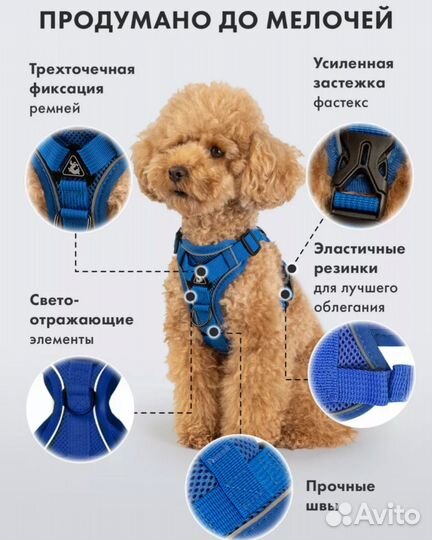 ПРОДУМАНО ДО МЕЛОЧЕЙ

Трехточечная фиксация ремней

Усиленная застежка фастекс

Эластичные резинки для лучшего облегания

Свето-отражающие элементы

Прочные швы

Avito