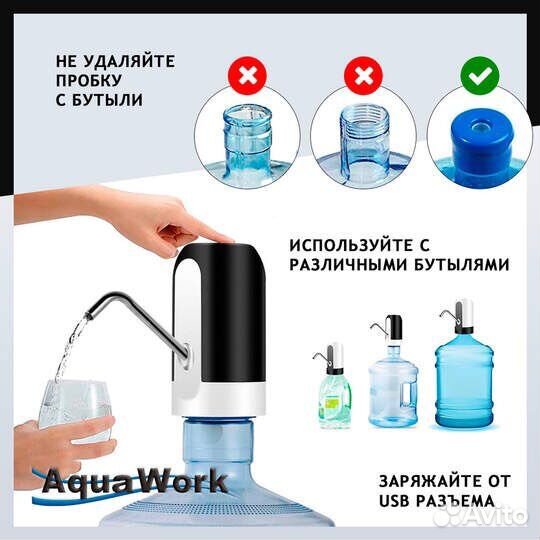 НЕ УДАЛЯЙТЕ ПРОБКУ С БУТЫЛИ

ИСПОЛЬЗУЙТЕ С РАЗЛИЧНЫМИ БУТЫЛЯМИ

AquaWork

ЗАРЯЖАЙТЕ ОТ USB РАЗЪЕМА

Avito