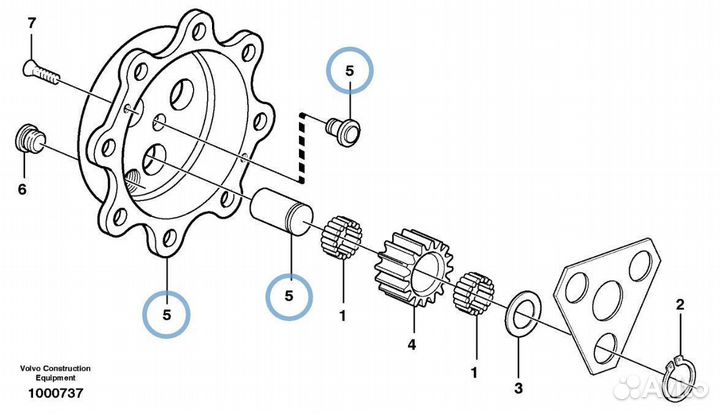 7

5

6

5

5

1

4

1

3

2

Volvo Construction Equipment
1000737

Avito