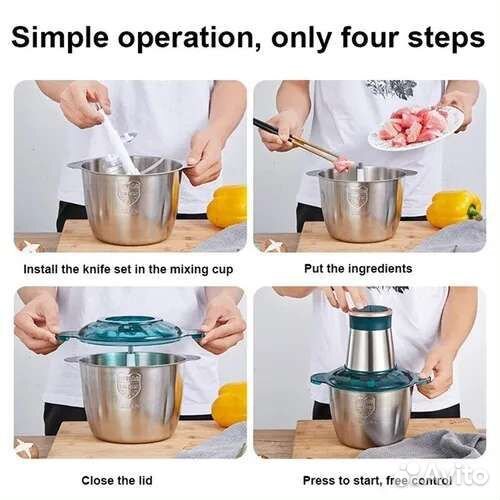 Simple operation, only four steps

Install the knife set in the mixing cup

Put the ingredients

Close the lid

Press to start, free control

Avito