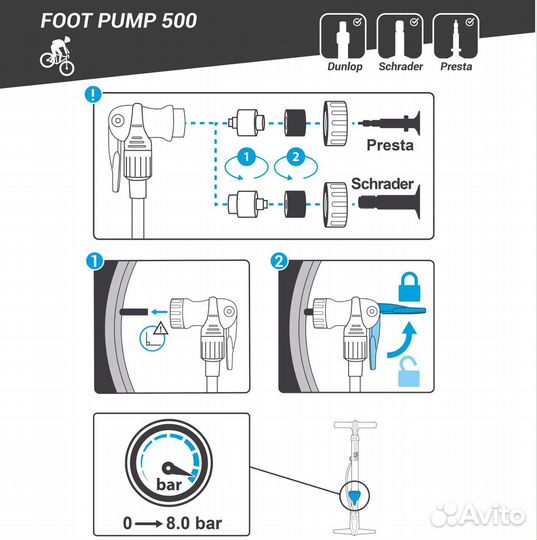 FOOT PUMP 500

Dunlop Schrader Presta

!

1 2

Presta

Schrader

1

2

bar

0 ⟶ 8.0 bar

Avito