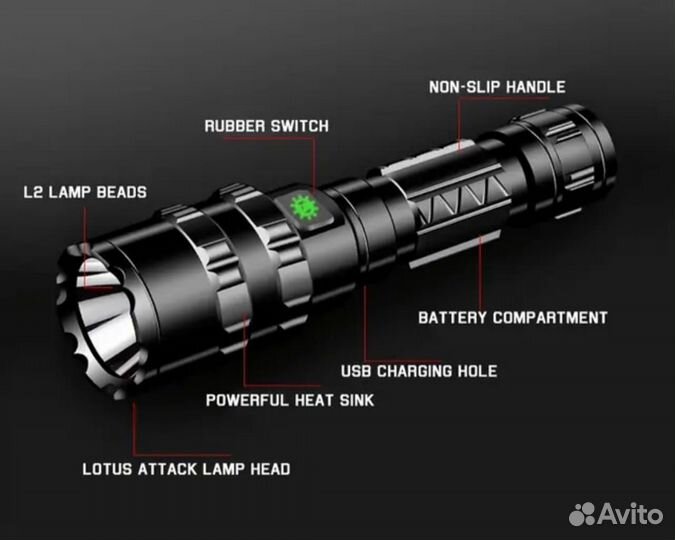 NON-SLIP HANDLE

RUBBER SWITCH

L2 LAMP BEADS

BATTERY COMPARTMENT

USB CHARGING HOLE

POWERFUL HEAT SINK

LOTUS ATTACK LAMP HEAD

Avito