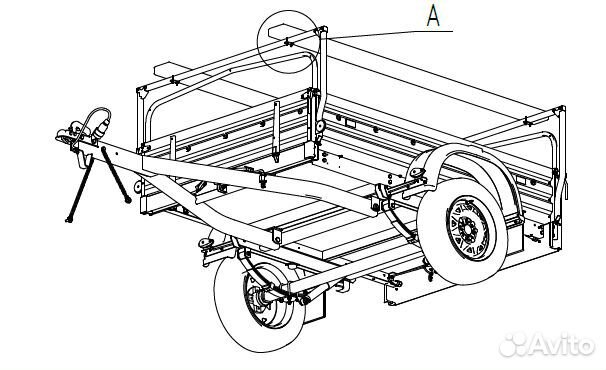 A

Avito