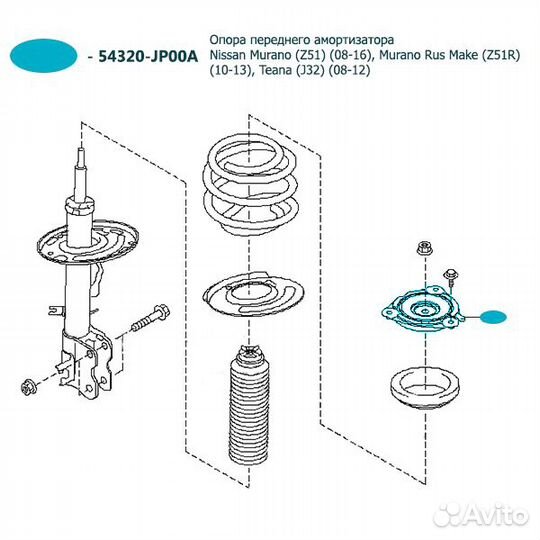 - 54320-JP00A

Опора переднего амортизатора Nissan Murano (Z51) (08-16), Murano Rus Make (Z51R) (10-13), Teana (J32) (08-12)

Avito