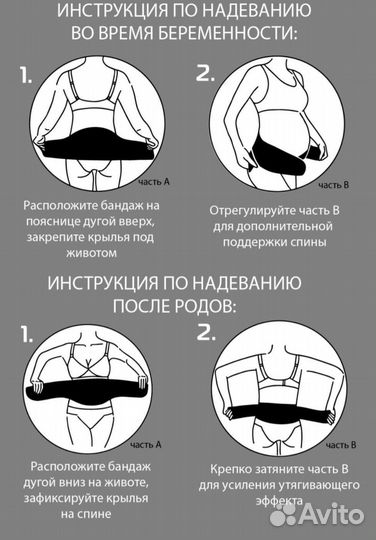 ИНСТРУКЦИЯ ПО НАДЕВАНИЮ ВО ВРЕМЯ БЕРЕМЕННОСТИ:

1.

часть А

Расположите бандаж на пояснице дугой вверх, закрепите крылья под животом

2.

часть В

Отрегулируйте часть В для дополнительной поддержки спины

ИНСТРУКЦИЯ ПО НАДЕВАНИЮ ПОСЛЕ РОДОВ:

1.

часть А

Расположите бандаж дугой вниз на животе, зафиксируйте крылья на спине

2.

часть В

Крепко затяните часть В для усиления утягивающего эффекта

Avito