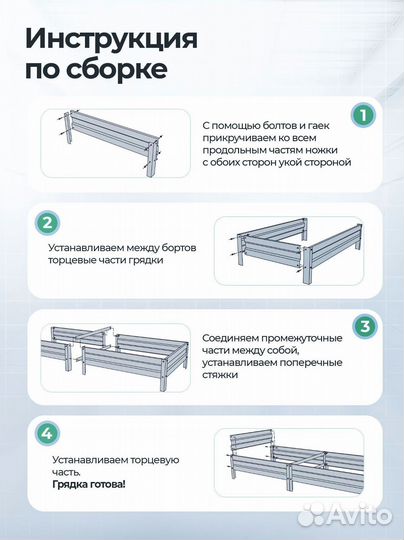 Инструкция по сборке

1

С помощью болтов и гаек прикручиваем ко всем продольным частям ножки с обоих сторон укой стороной

2

Устанавливаем между бортов торцевые части грядки

3

Соединяем промежуточные части между собой, устанавливаем поперечные стяжки

4

Устанавливаем торцевую часть.
Грядка готова!

Avito