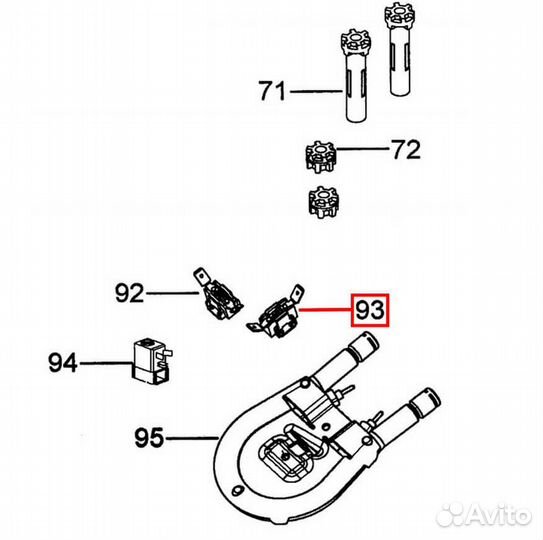 71

72

92

93

94

95

Avito