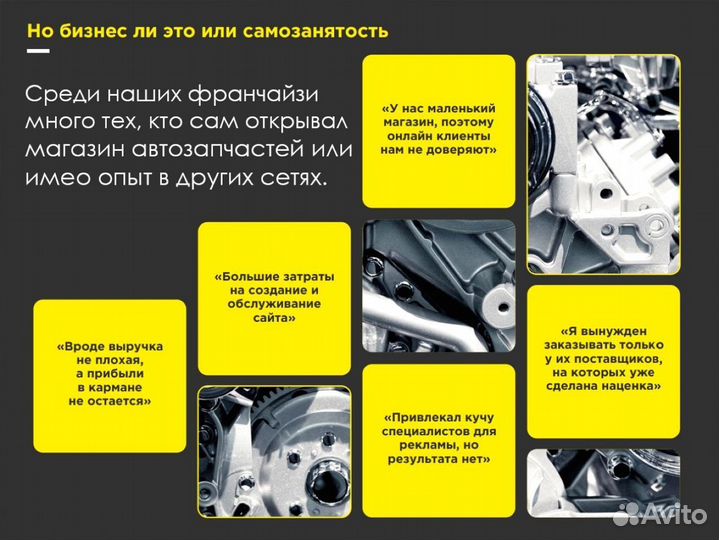 Но бизнес ли это или самозанятость

Среди наших франчайзи много тех, кто сам открывал магазин автозапчастей или имео опыт в других сетях.

«У нас маленький магазин, поэтому онлайн клиенты нам не доверяют»

«Большие затраты на создание и обслуживание сайта»

«Вроде выручка не плохая, а прибыли в кармане не остается»

«Я вынужден заказывать только у их поставщиков, на которых уже сделана наценка»

«Привлекал кучу специалистов для рекламы, но результата нет»

Avito